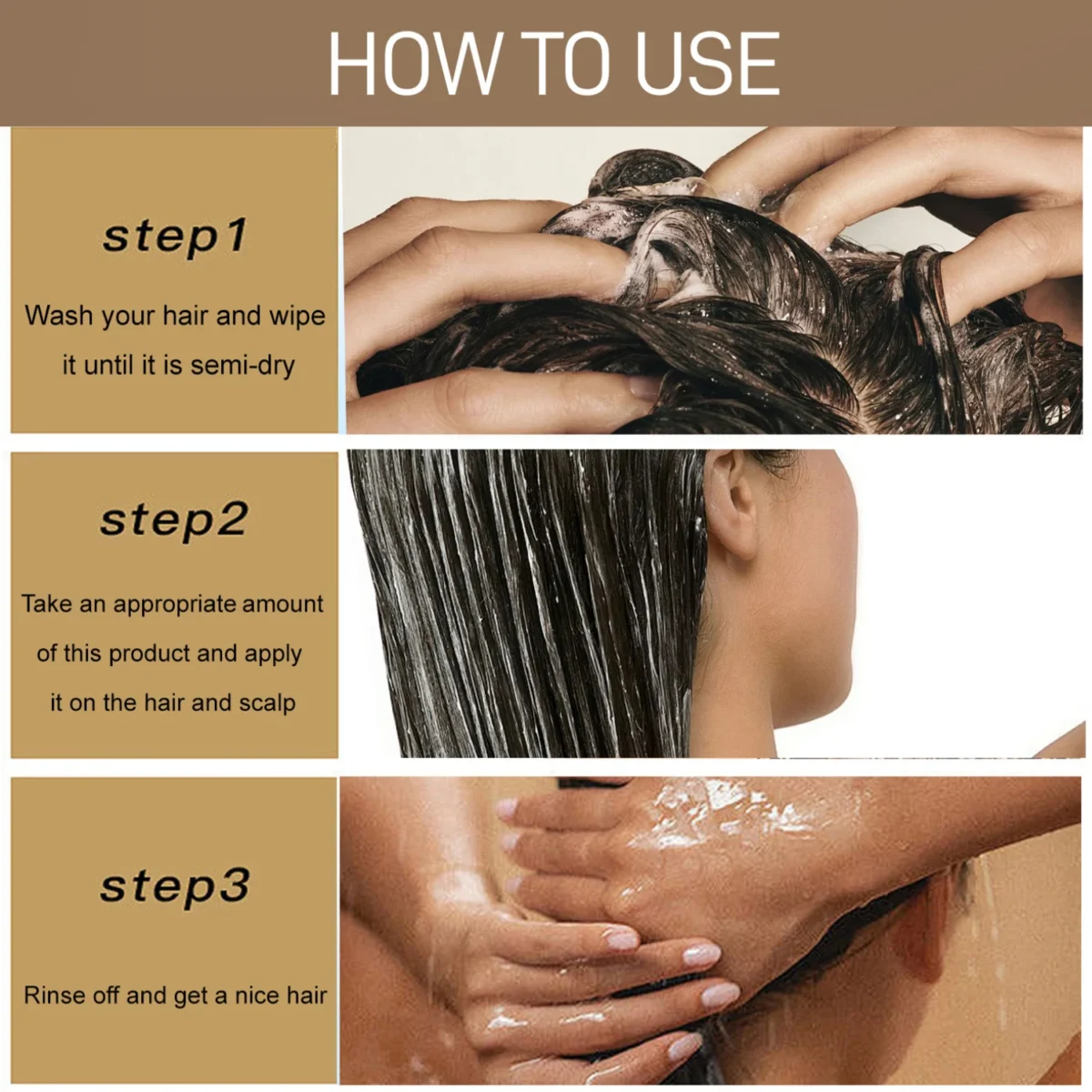 HOW TO USE

step1

Wash your hair and wipe it until it is semi-dry

step2

Take an appropriate amount of this product and apply it on the hair and scalp

step3

Rinse off and get a nice hair